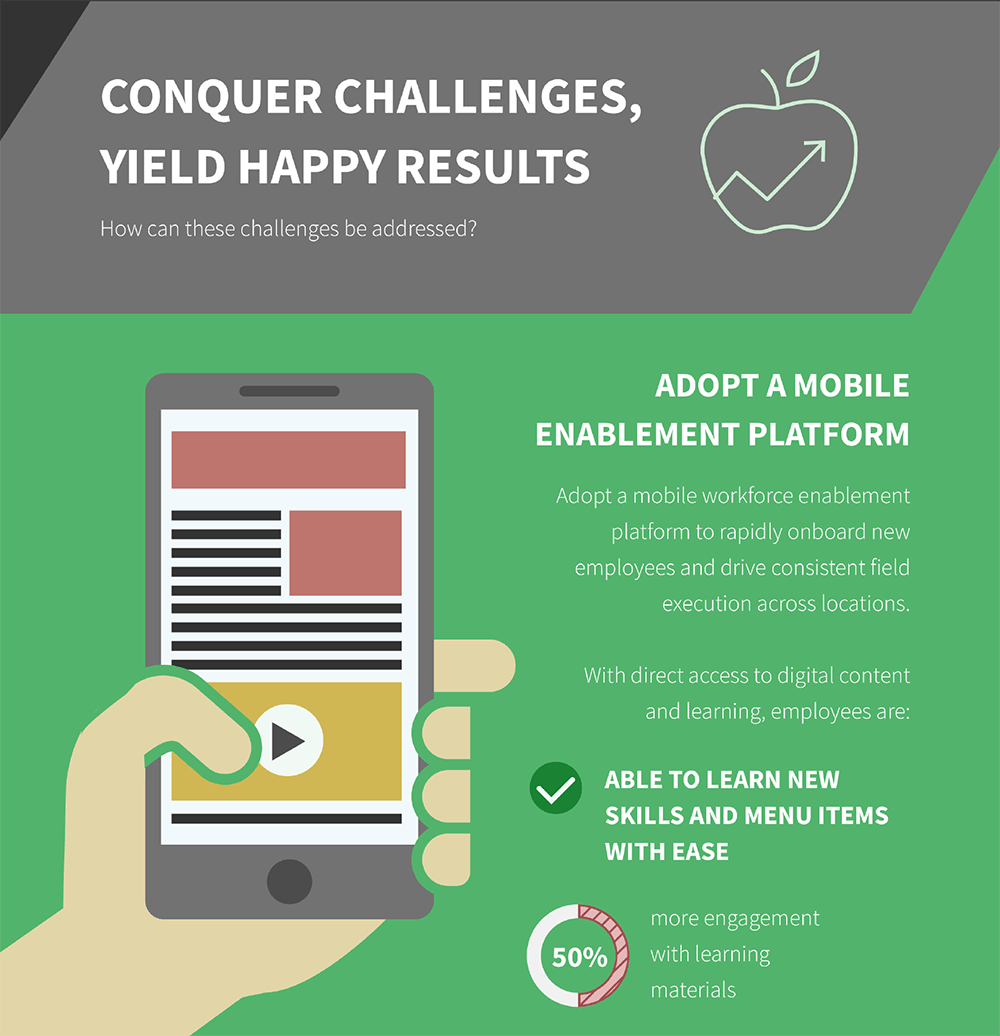 CONQUER CHALLENGES, YIELD HAPPY RESULTS

How can these challenges be addressed?

ADOPT A MOBILE ENABLEMENT PLATFORM

Adopt a mobile workforce enablement platform to rapidly onboard new employees and drive consistent field execution across locations.

With direct access to digital content and learning, employees are:

ABLE TO LEARN NEW SKILLS AND MENU ITEMS WITH EASE

50%

more engagement with learning materials