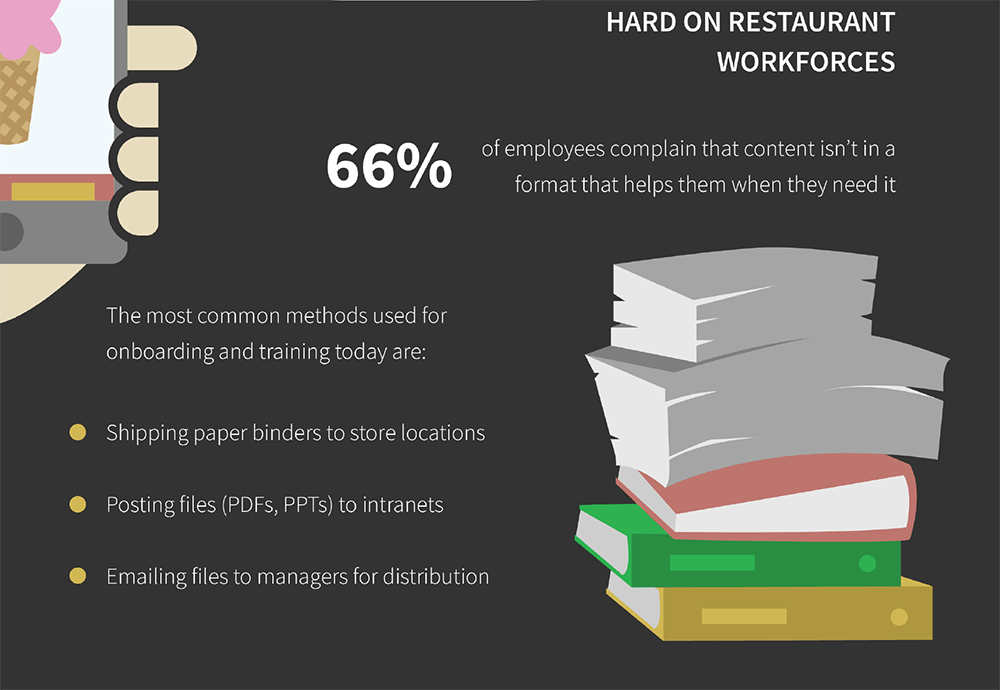 HARD ON RESTAURANT WORKFORCES

66% of employees complain that content isn't in a format that helps them when they need it

The most common methods used for onboarding and training today are:

Shipping paper binders to store locations

Posting files (PDFs, PPTs) to intranets

Emailing files to managers for distribution