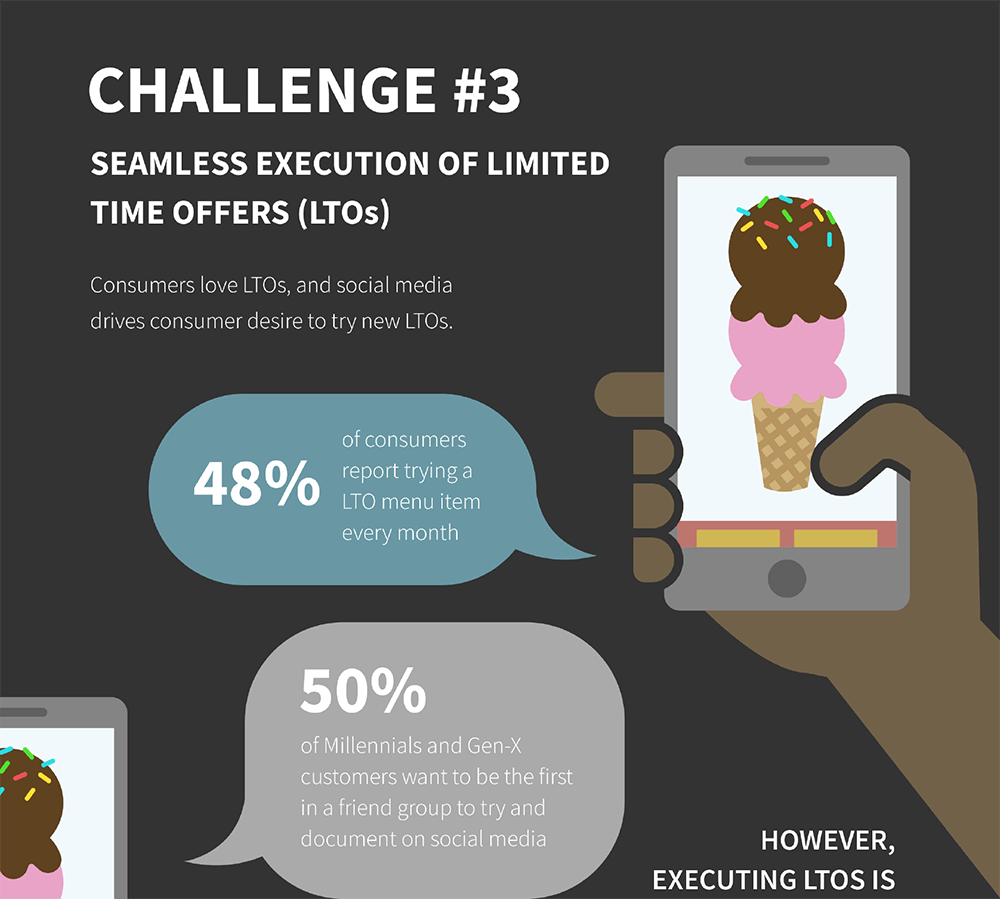 CHALLENGE #3

SEAMLESS EXECUTION OF LIMITED TIME OFFERS (LTOs)

Consumers love LTOs, and social media drives consumer desire to try new LTOs.

48% of consumers report trying a LTO menu item every month

50% of Millennials and Gen-X customers want to be the first in a friend group to try and document on social media

HOWEVER, EXECUTING LTOS IS