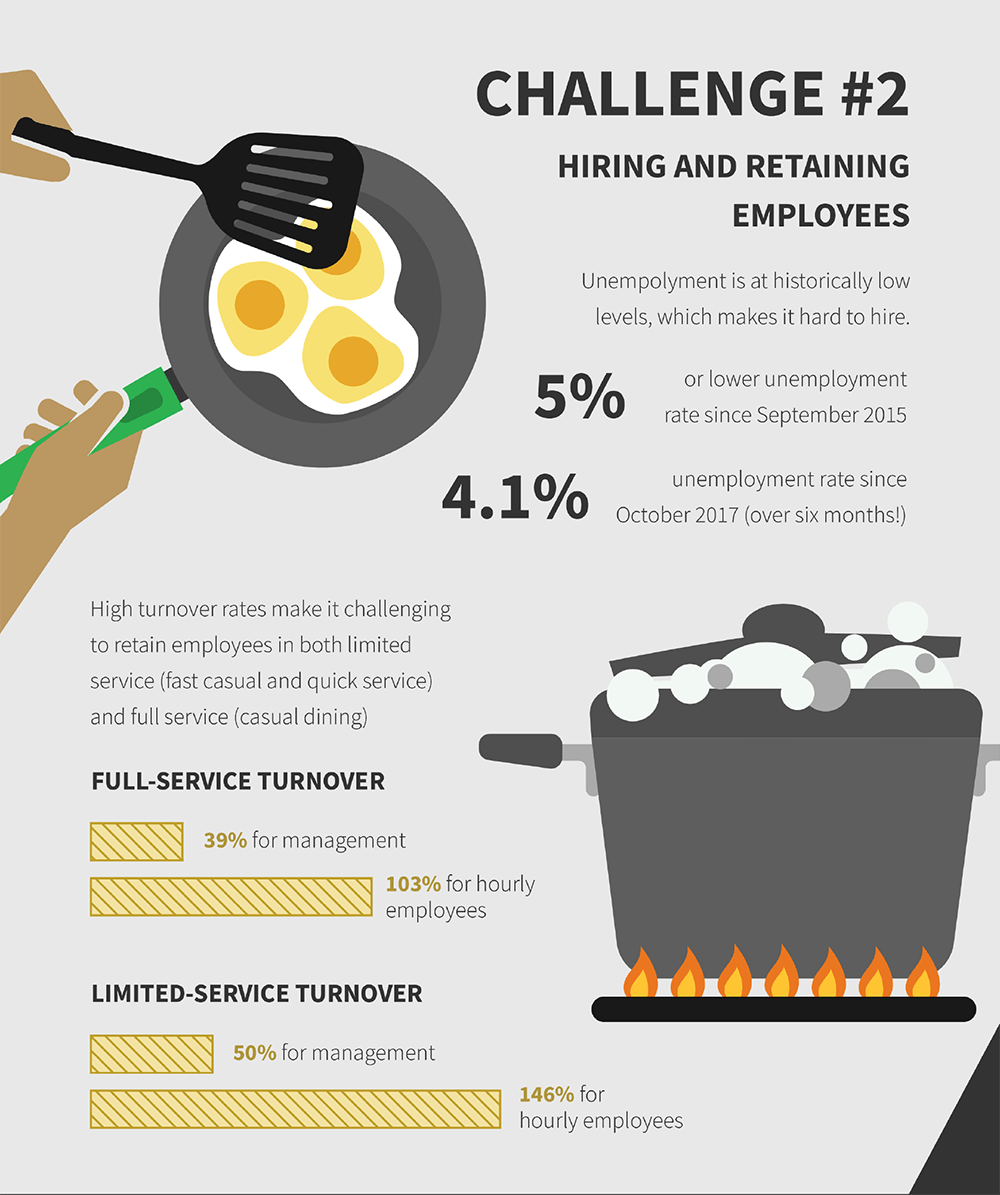 CHALLENGE #2

HIRING AND RETAINING EMPLOYEES

Unempolyment is at historically low levels, which makes it hard to hire.

5% or lower unemployment rate since September 2015

4.1% unemployment rate since October 2017 (over six months!)

High turnover rates make it challenging to retain employees in both limited service (fast casual and quick service) and full service (casual dining)

FULL-SERVICE TURNOVER

39% for management

103% for hourly employees

LIMITED-SERVICE TURNOVER

50% for management

146% for hourly employees