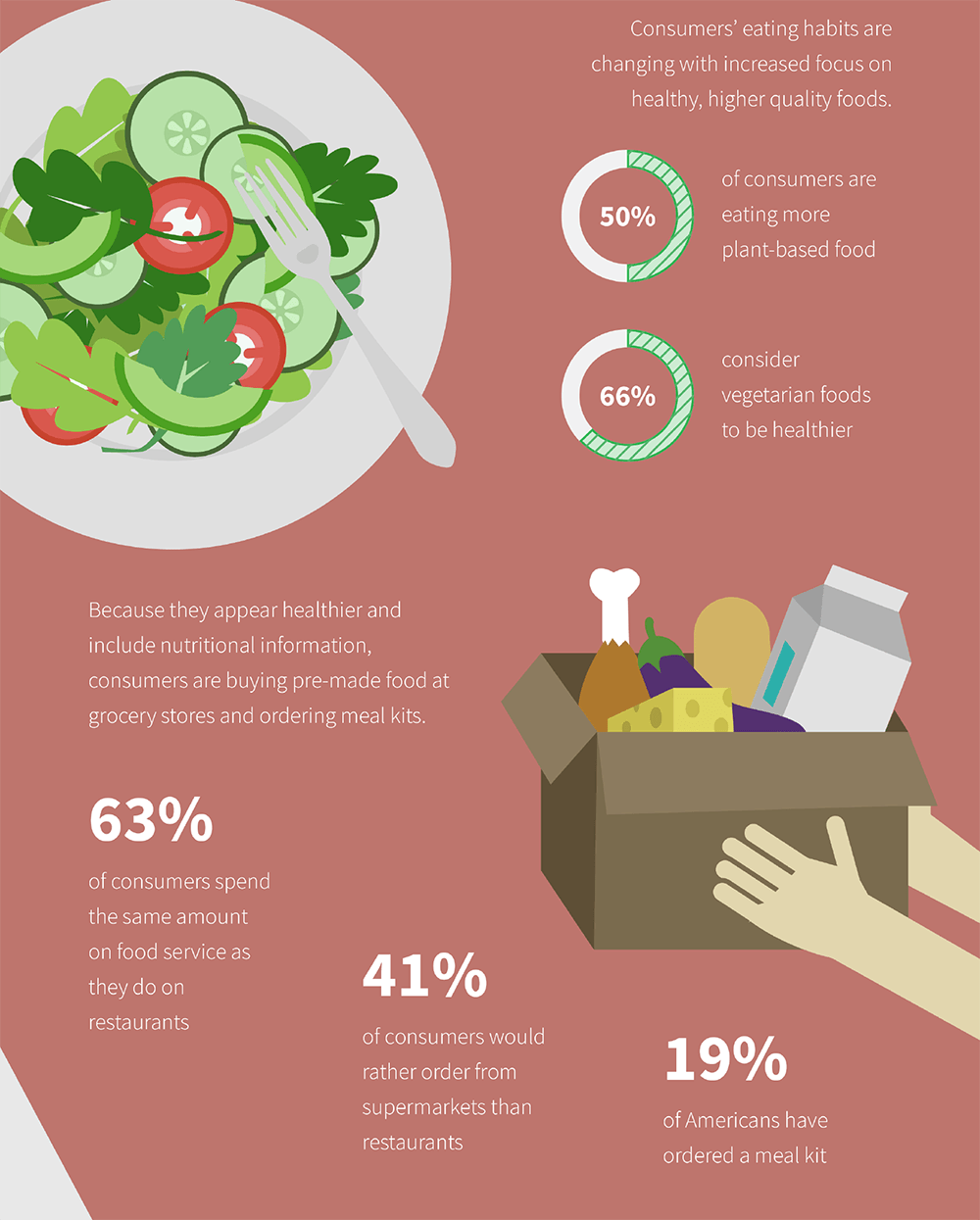 Consumers' eating habits are changing with increased focus on healthy, higher quality foods.

50%

of consumers are eating more plant-based food

66%

consider vegetarian foods to be healthier

Because they appear healthier and include nutritional information, consumers are buying pre-made food at grocery stores and ordering meal kits.

63%

of consumers spend the same amount on food service as they do on restaurants

41%

of consumers would rather order from supermarkets than restaurants

19%

of Americans have ordered a meal kit