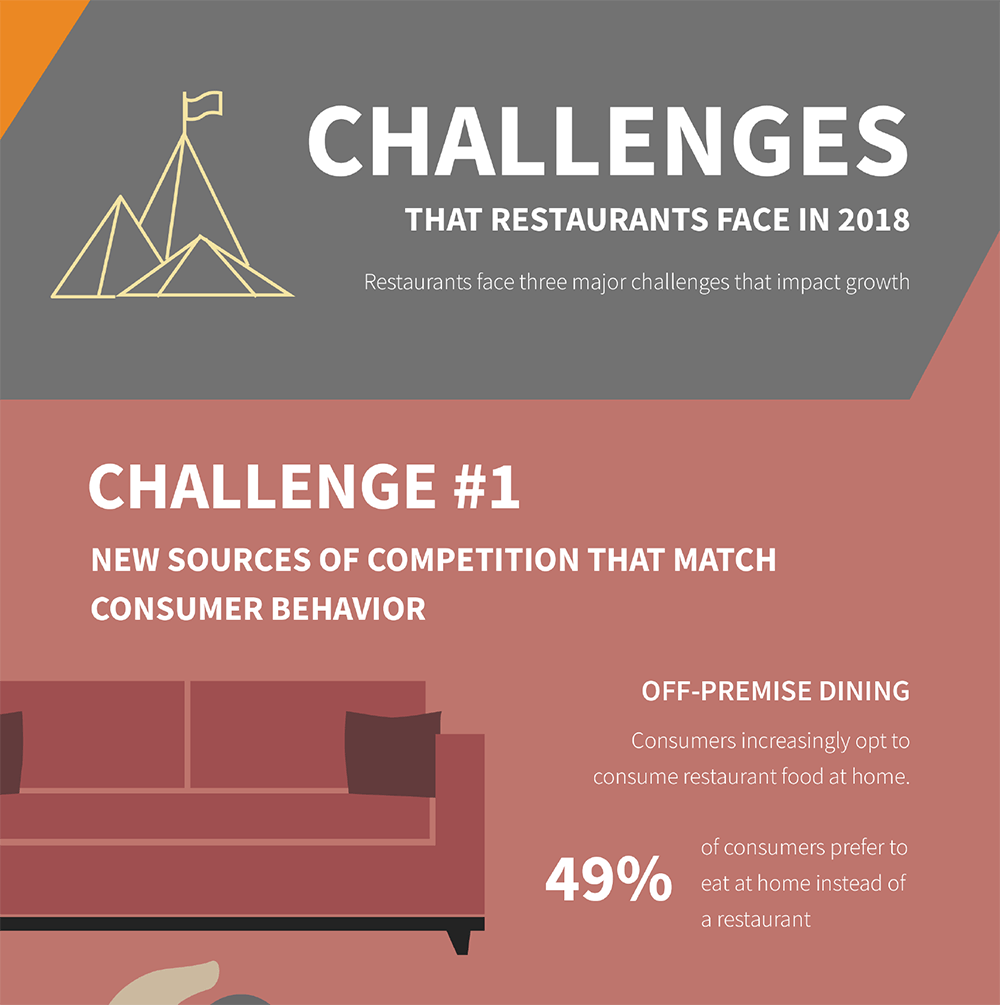 CHALLENGES

THAT RESTAURANTS FACE IN 2018

Restaurants face three major challenges that impact growth

CHALLENGE #1

NEW SOURCES OF COMPETITION THAT MATCH CONSUMER BEHAVIOR

OFF-PREMISE DINING

Consumers increasingly opt to consume restaurant food at home.

49% of consumers prefer to eat at home instead of a restaurant