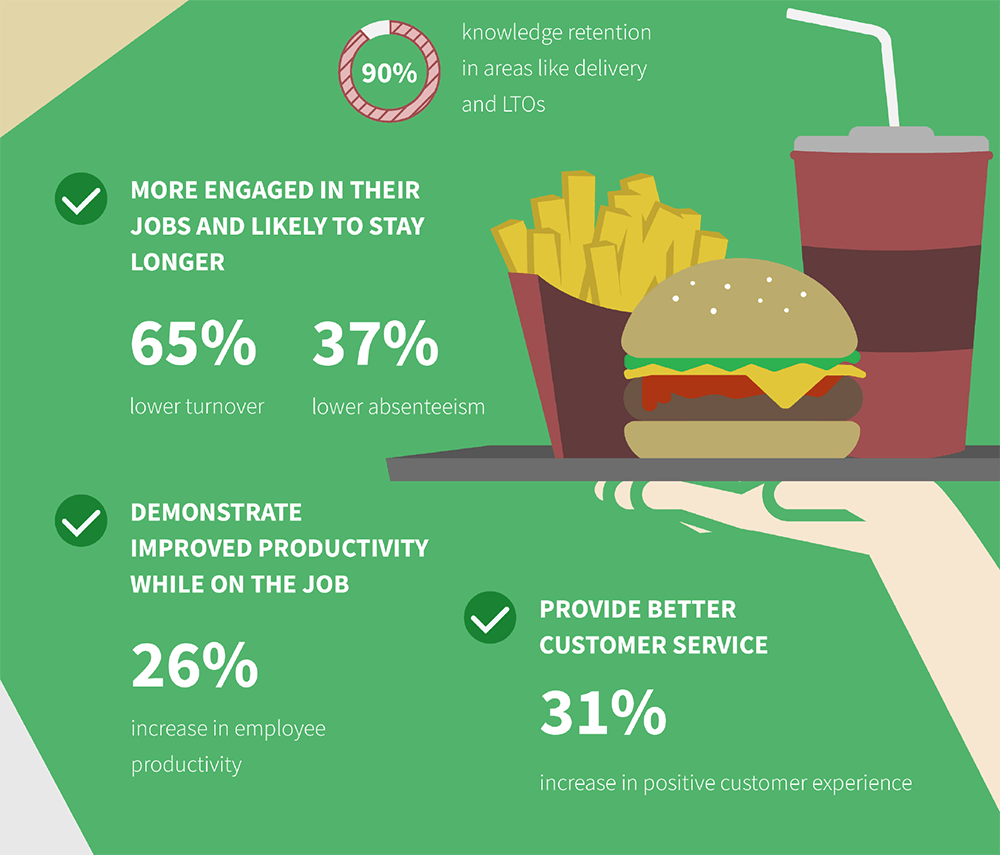 90%

knowledge retention in areas like delivery and LTOs

MORE ENGAGED IN THEIR JOBS AND LIKELY TO STAY LONGER

65%

lower turnover

37%

lower absenteeism

DEMONSTRATE IMPROVED PRODUCTIVITY WHILE ON THE JOB

26%

increase in employee productivity

PROVIDE BETTER CUSTOMER SERVICE

31%

increase in positive customer experience