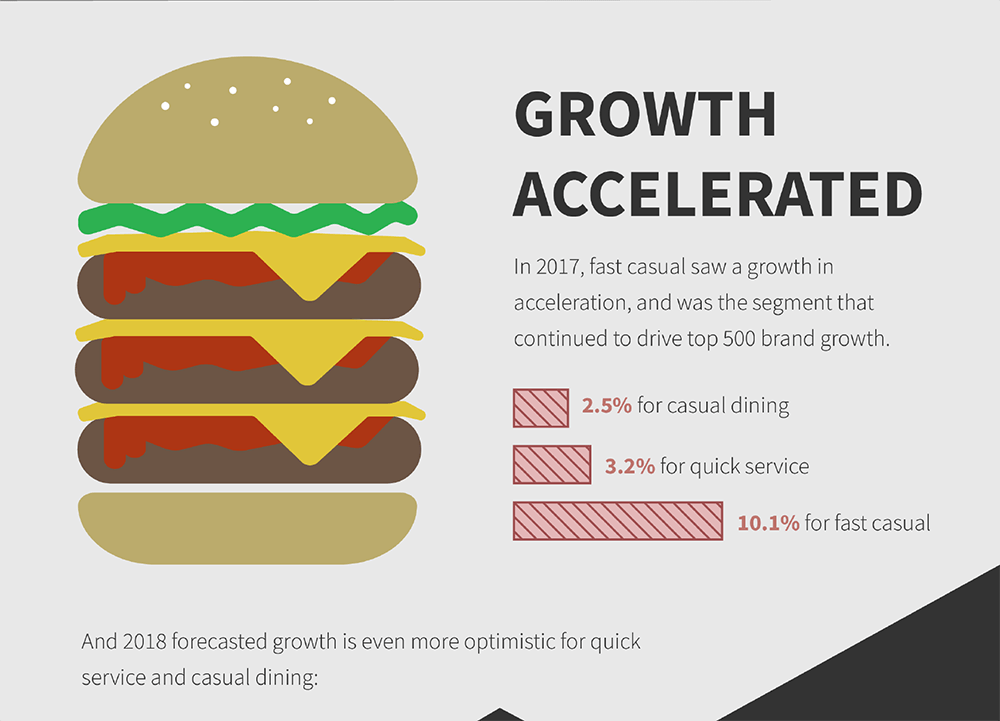 GROWTH ACCELERATED

In 2017, fast casual saw a growth in acceleration, and was the segment that continued to drive top 500 brand growth.

2.5% for casual dining

3.2% for quick service

10.1% for fast casual

And 2018 forecasted growth is even more optimistic for quick service and casual dining: