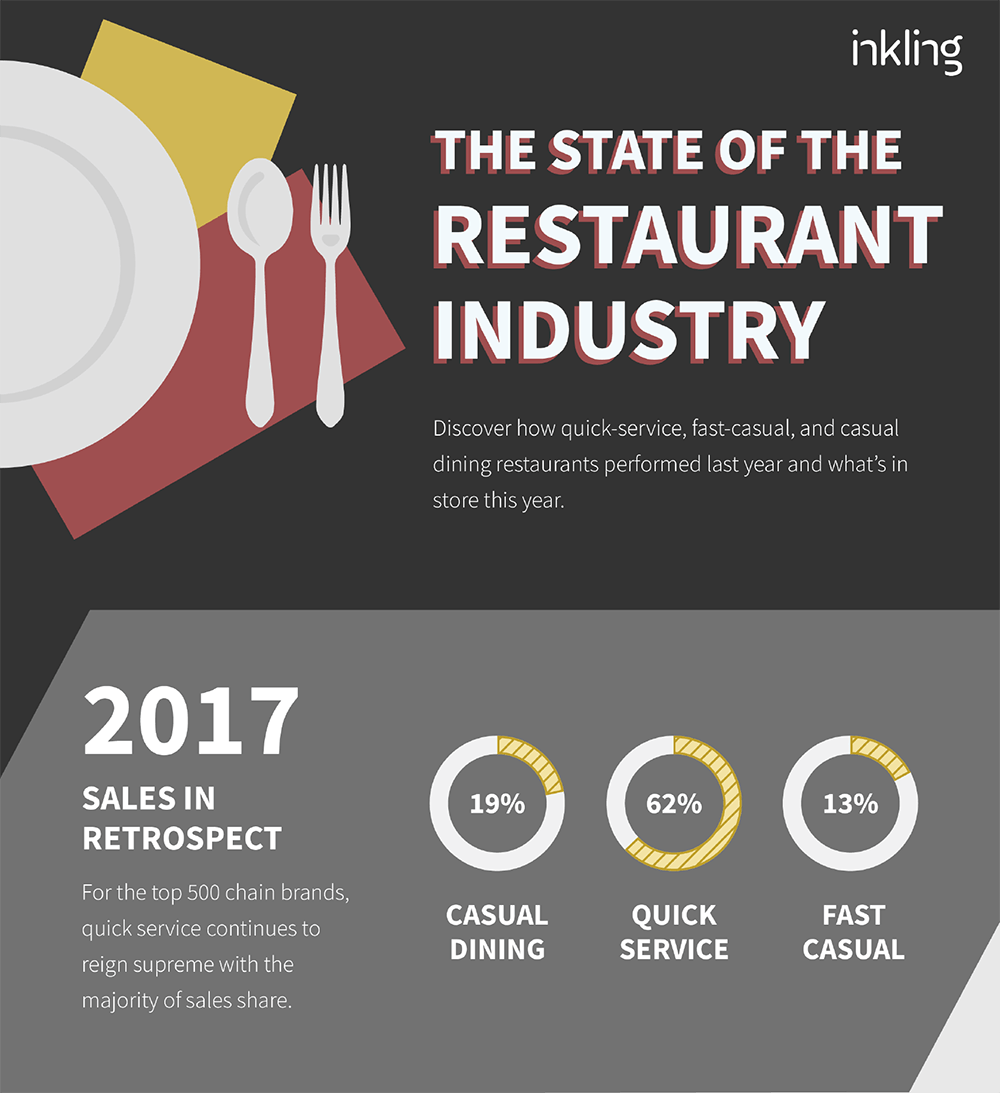 inkling

THE STATE OF THE RESTAURANT INDUSTRY

Discover how quick-service, fast-casual, and casual dining restaurants performed last year and what's in store this year.

2017

SALES IN RETROSPECT

For the top 500 chain brands, quick service continues to reign supreme with the majority of sales share.

19%

CASUAL DINING

62%

QUICK SERVICE

13%

FAST CASUAL