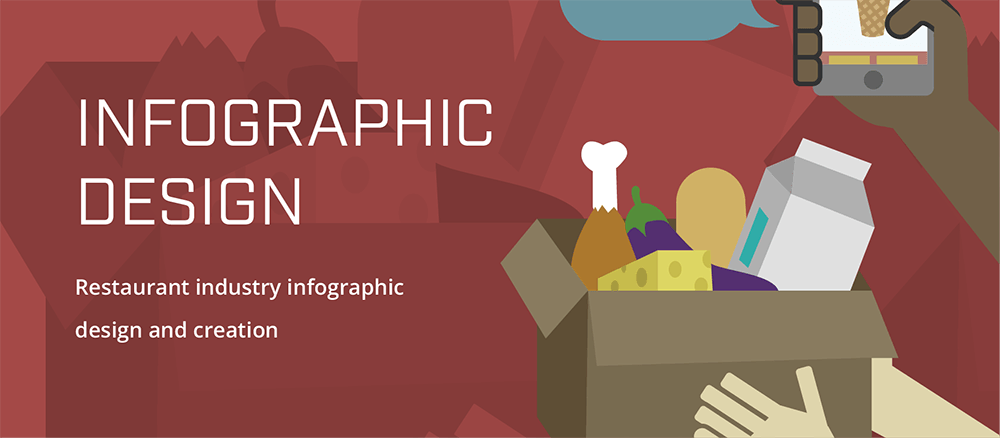 INFOGRAPHIC DESIGN

Restaurant industry infographic design and creation